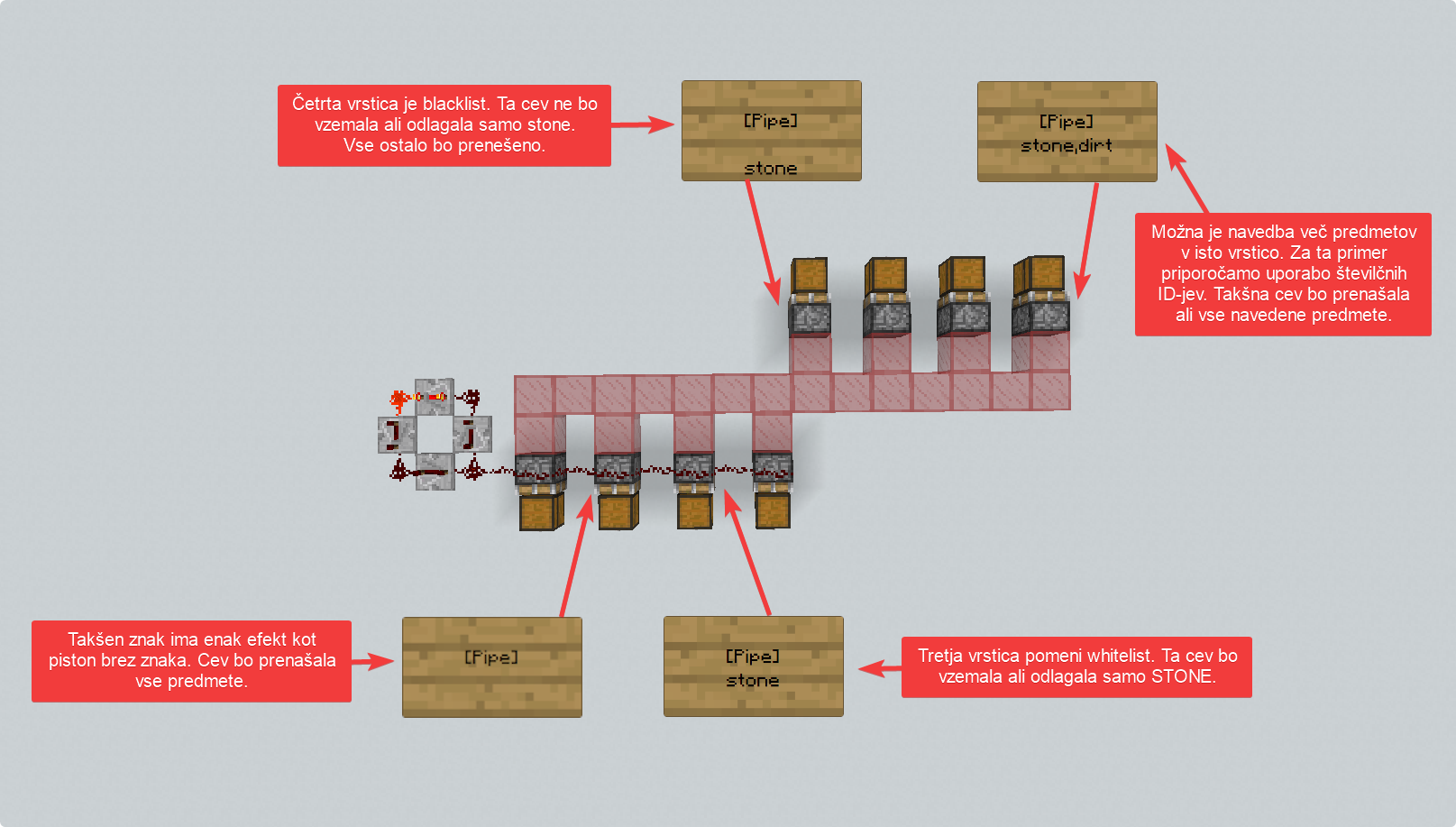 Četrta vrstica je blacklist. Ta cev ne bo vzemala ali odlagala samo stone. Vse ostalo bo prenešeno.

[Pipe]

stone

[Pipe]
stone,dirt

Možna je navedba več predmetov v isto vrstico. Za ta primer priporočamo uporabo številčnih ID-jev. Takšna cev bo prenašala ali vse navedene predmete.

Takšen znak ima enak efekt kot piston brez znaka. Cev bo prenašala vse predmete.

[Pipe]

[Pipe]
stone

Tretja vrstica pomeni whitelist. Ta cev bo vzemala ali odlagala samo STONE.